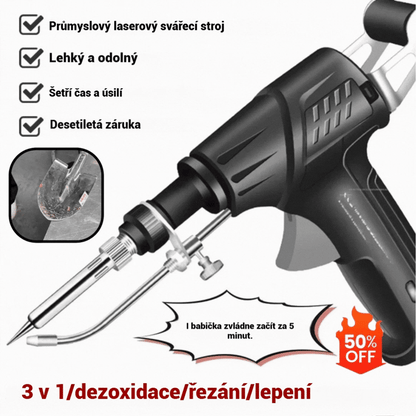 Průmyslový laserový svářecí stroj

Lehký a odolný

Šetří čas a úsilí

Desetiletá záruka

I babička zvládne začít za 5 minut.

50% OFF

3 v 1/dezoxidace/řezání/lepení